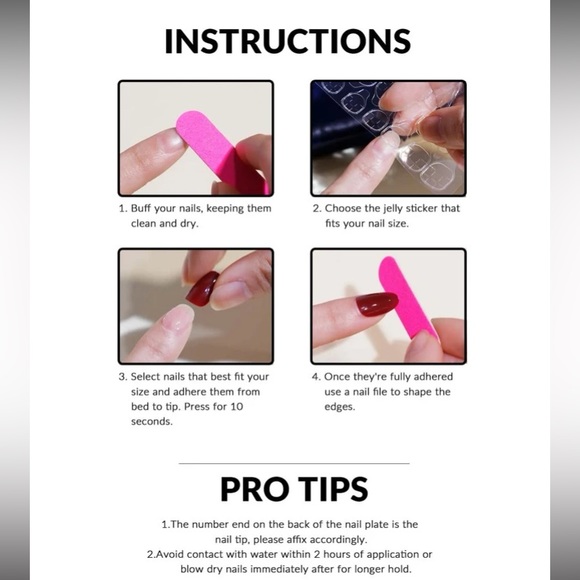 INSTRUCTIONS

1. Buff your nails, keeping them clean and dry.

2. Choose the jelly sticker that fits your nail size.

3. Select nails that best fit your size and adhere them from bed to tip. Press for 10 seconds.

4. Once they're fully adhered use a nail file to shape the edges.

PRO TIPS

1.The number end on the back of the nail plate is the nail tip, please affix accordingly.
2.Avoid contact with water within 2 hours of application or blow dry nails immediately after for longer hold.